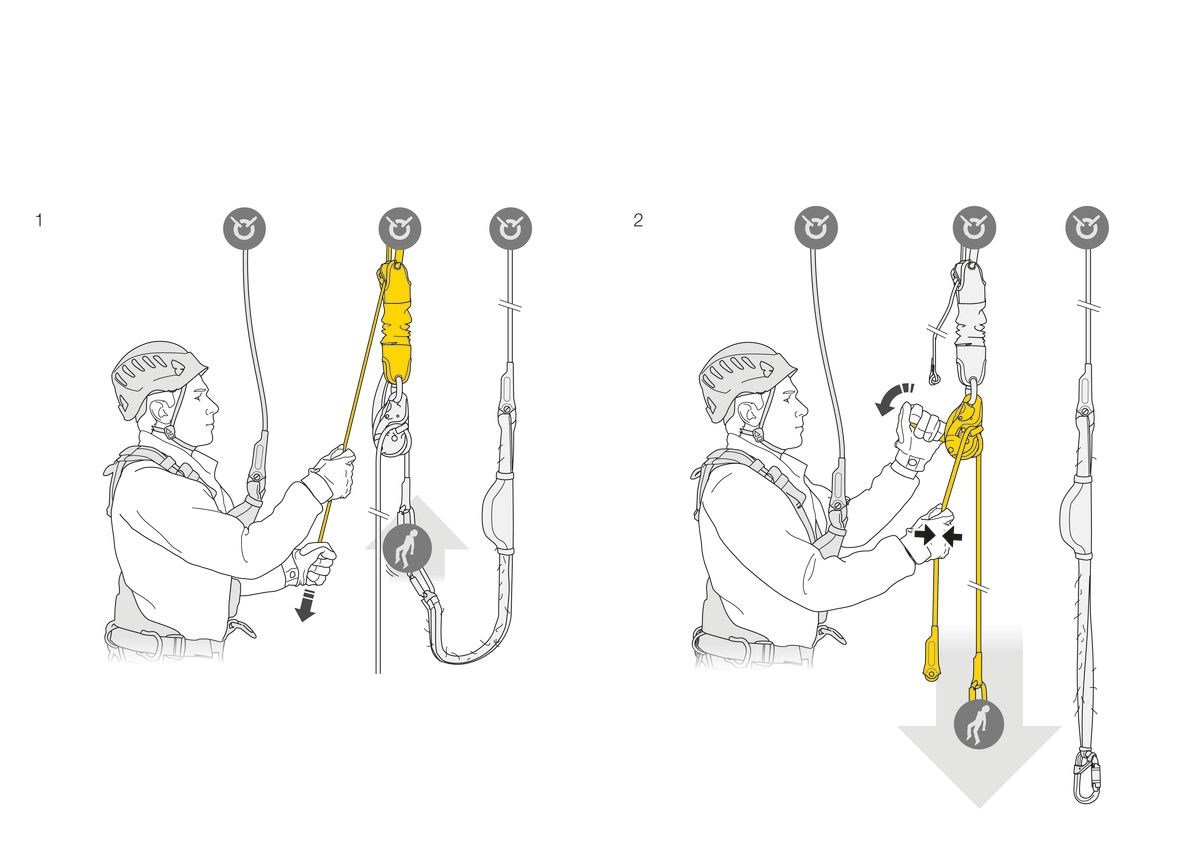 1

2