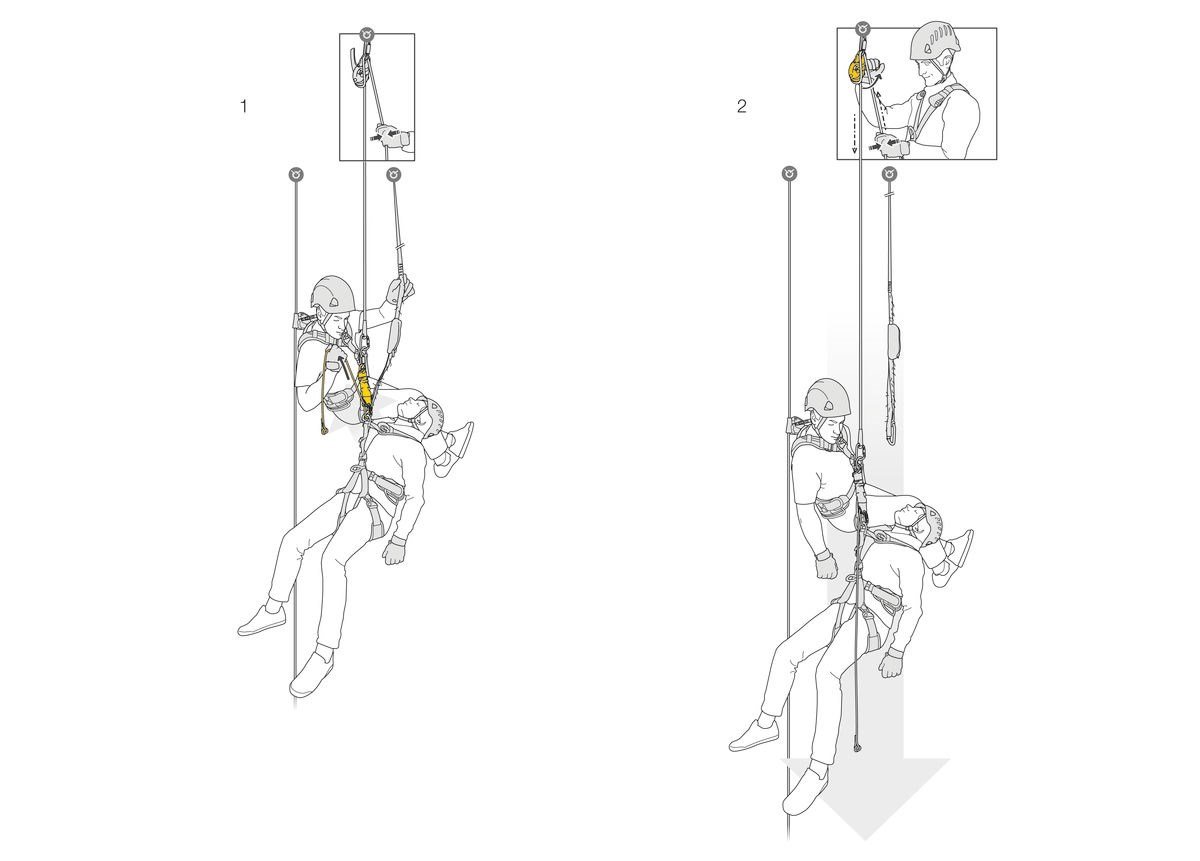 1

2